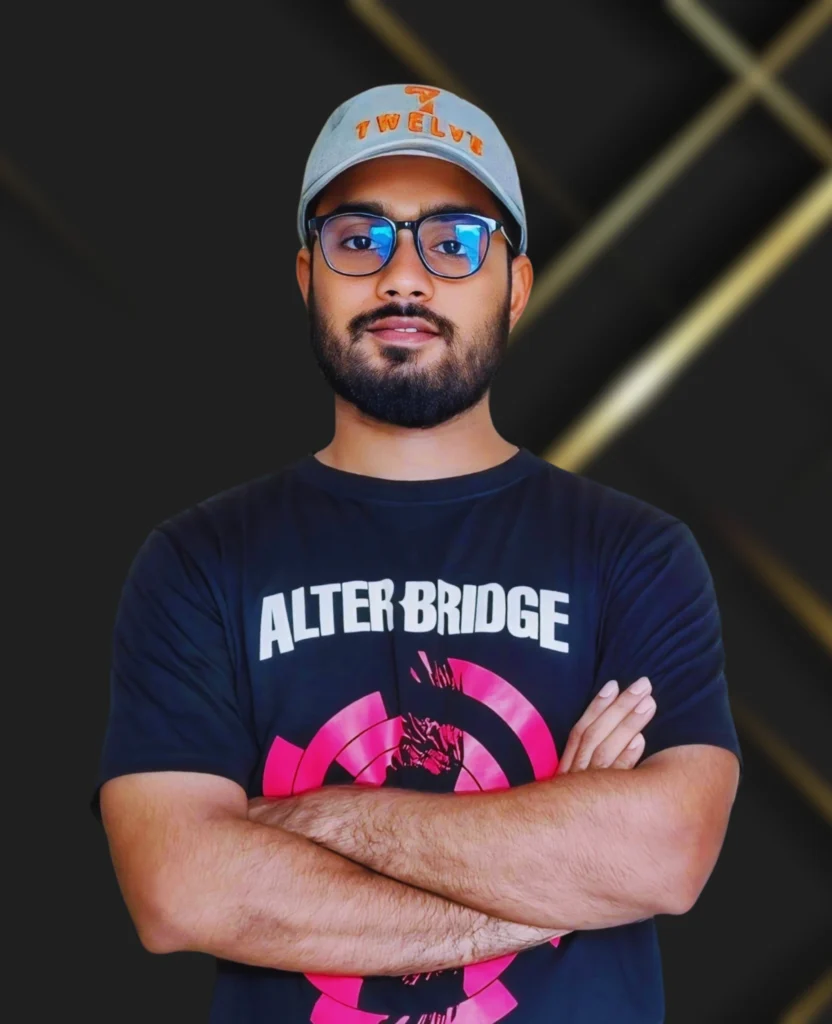 7
TWELVE
ALTER BRIDGE